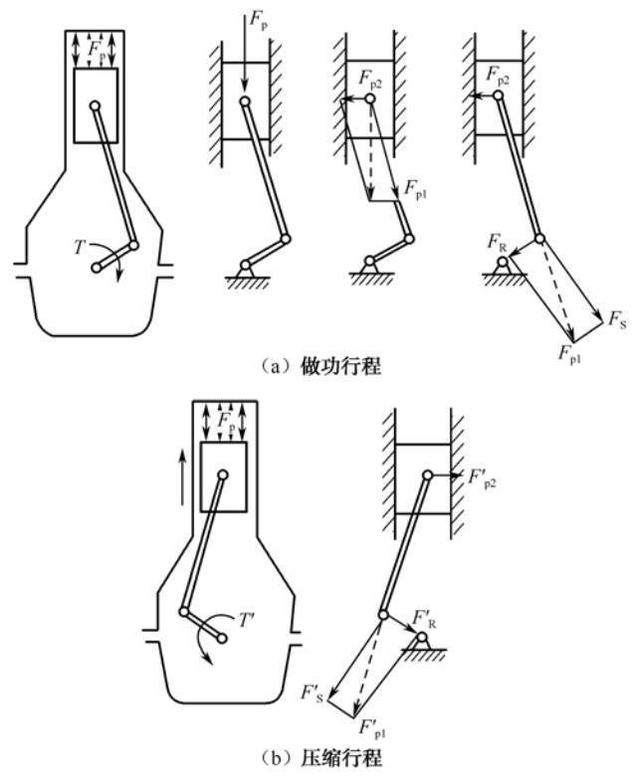 $F_p$

$T$

$F_p$

$F_{p2}$

$F_{p1}$

$F_{p2}$

$F_R$

$F_S$

$F_{p1}$

（a）做功行程

$F_p$

$T'$

$F'_{p2}$

$F'_R$

$F'_S$

$F'_{p1}$

（b）压缩行程